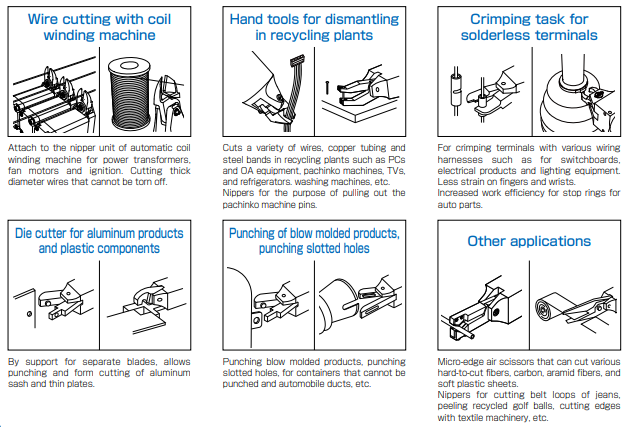 Wire cutting with coil winding machine

Attach to the nipper unit of automatic coil winding machine for power transformers, fan motors and ignition. Cutting thick diameter wires that cannot be torn off.

Hand tools for dismantling in recycling plants

Cuts a variety of wires, copper tubing and steel bands in recycling plants such as PCs and OA equipment, pachinko machines, TVs, and refrigerators. washing machines, etc.
Nippers for the purpose of pulling out the pachinko machine pins.

Crimping task for solderless terminals

For crimping terminals with various wiring harnesses such as for switchboards, electrical products and lighting equipment.
Less strain on fingers and wrists.
Increased work efficiency for stop rings for auto parts.

Die cutter for aluminum products and plastic components

By support for separate blades, allows punching and form cutting of aluminum sash and thin plates.

Punching of blow molded products, punching slotted holes

Punching blow molded products, punching slotted holes, for containers that cannot be punched and automobile ducts, etc.

Other applications

Micro-edge air scissors that can cut various hard-to-cut fibers, carbon, aramid fibers, and soft plastic sheets.
Nippers for cutting belt loops of jeans, peeling recycled golf balls, cutting edges with textile machinery, etc.